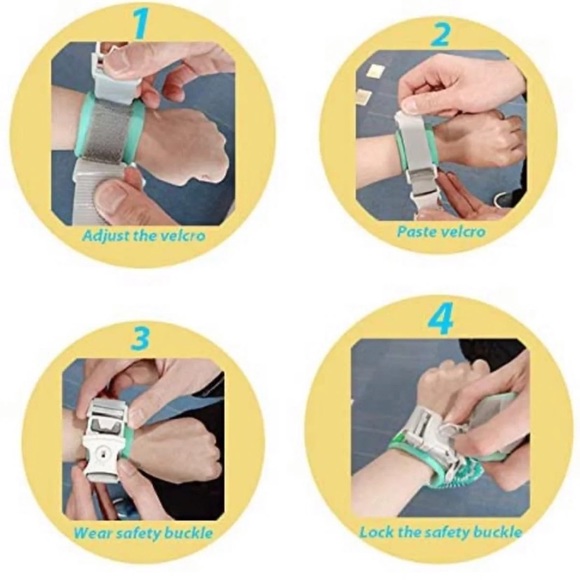 1
Adjust the velcro

2
Paste velcro

3
Wear safety buckle

4
Lock the safety buckle